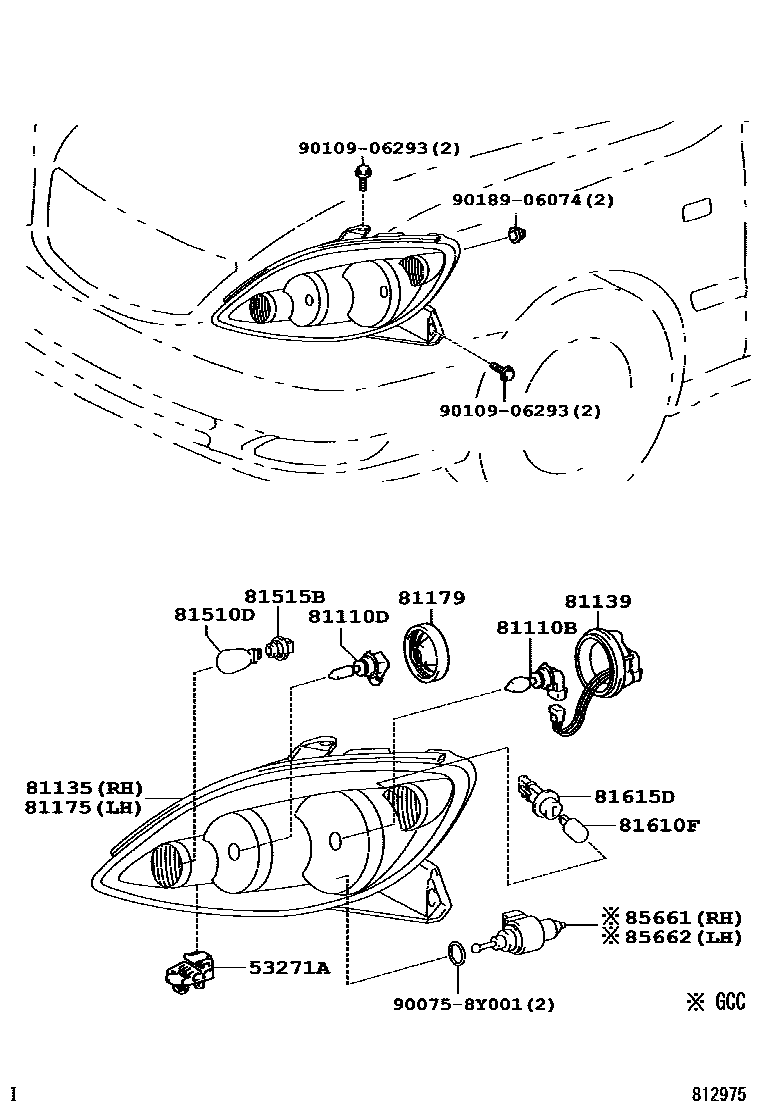 90109-06293(2)
90189-06074(2)
90109-06293(2)

81515B
81510D
81110D
81179
81139
81110B
81135(RH)
81175(LH)
81615D
81610F
※85661(RH)
※85662(LH)
53271A
90075-8Y001(2)
※ GCC

I
812975